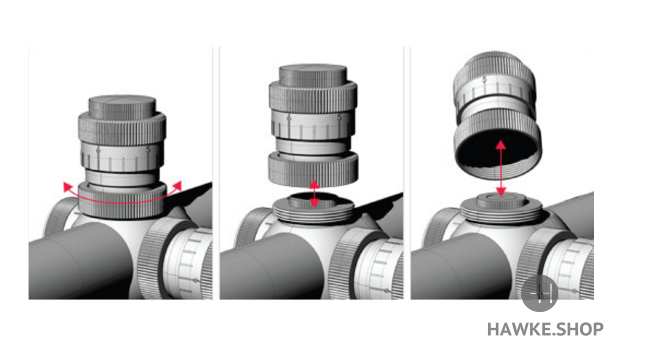 HAWKE.SHOP